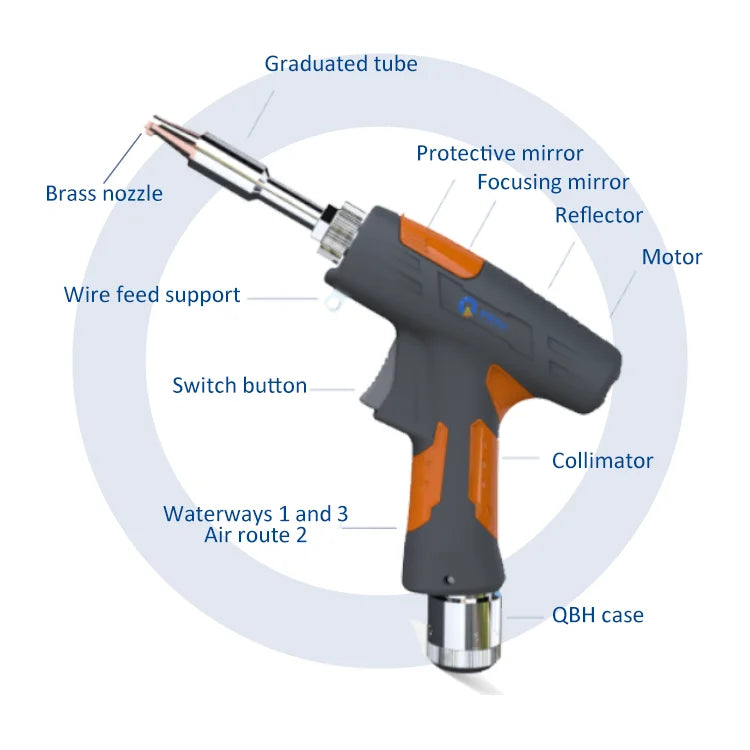 Graduated tube

Brass nozzle

Protective mirror

Focusing mirror

Reflector

Motor

Wire feed support

Switch button

Collimator

Waterways 1 and 3
Air route 2

QBH case